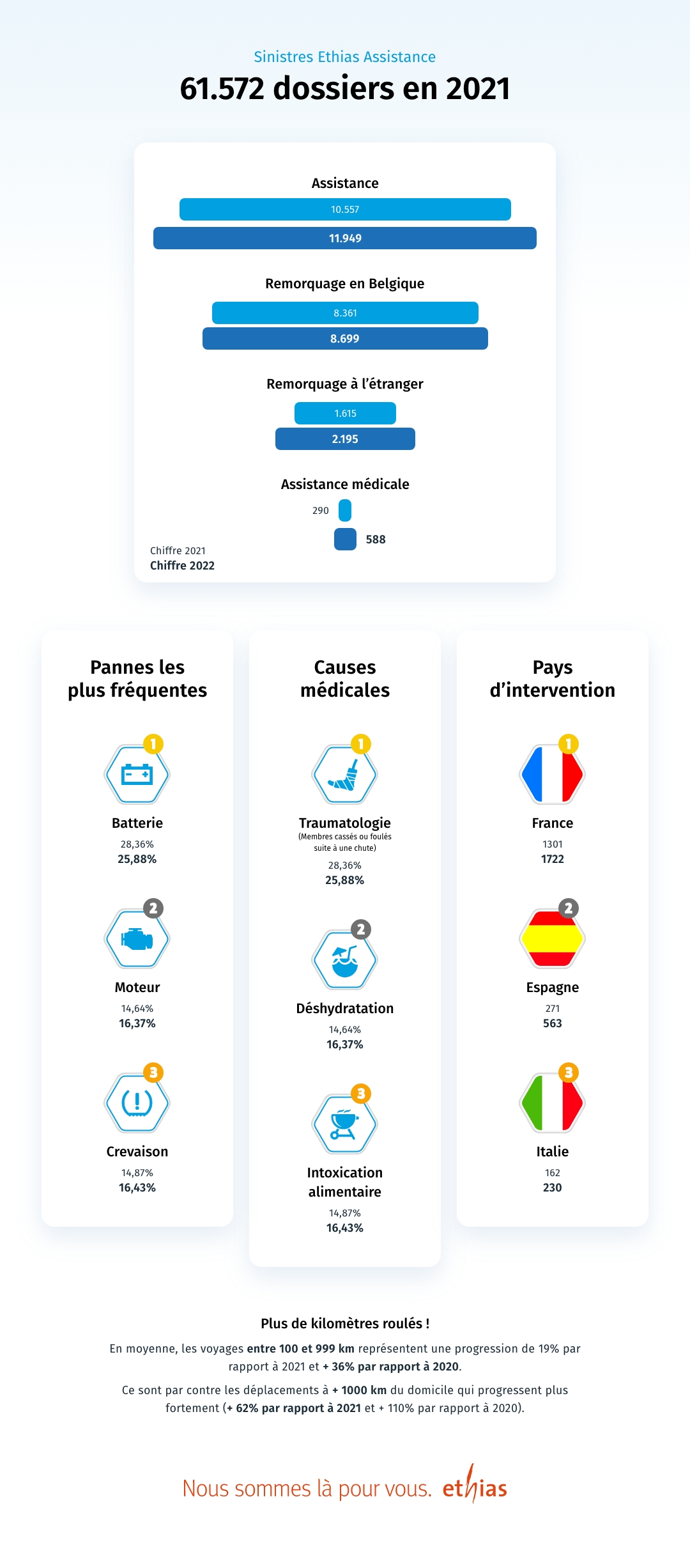 Sinistres Ethias Assistance

61.572 dossiers en 2021

Assistance

10.557

11.949

Remorquage en Belgique

8.361

8.699

Remorquage à l'étranger

1.615

2.195

Assistance médicale

290

588

Chiffre 2021

Chiffre 2022

Pannes les plus fréquentes

1

Batterie

28,36%

25,88%

2

Moteur

14,64%

16,37%

3

Crevaison

14,87%

16,43%

Causes médicales

1

Traumatologie

(Membres cassés ou foulés suite à une chute)

28,36%

25,88%

2

Déshydratation

14,64%

16,37%

3

Intoxication alimentaire

14,87%

16,43%

Pays d'intervention

1

France

1301

1722

2

Espagne

271

563

3

Italie

162

230

Plus de kilomètres roulés !

En moyenne, les voyages entre 100 et 999 km représentent une progression de 19% par rapport à 2021 et + 36% par rapport à 2020.

Ce sont par contre les déplacements à + 1000 km du domicile qui progressent plus fortement (+ 62% par rapport à 2021 et + 110% par rapport à 2020).

Nous sommes là pour vous. ethias